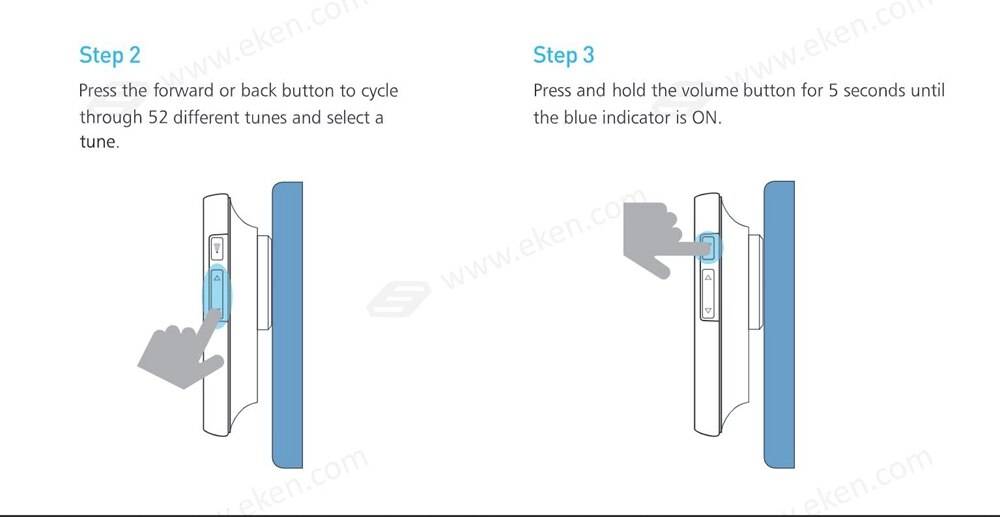 Step 2

Press the forward or back button to cycle through 52 different tunes and select a tune.

Step 3

Press and hold the volume button for 5 seconds until the blue indicator is ON.

www.eken.com